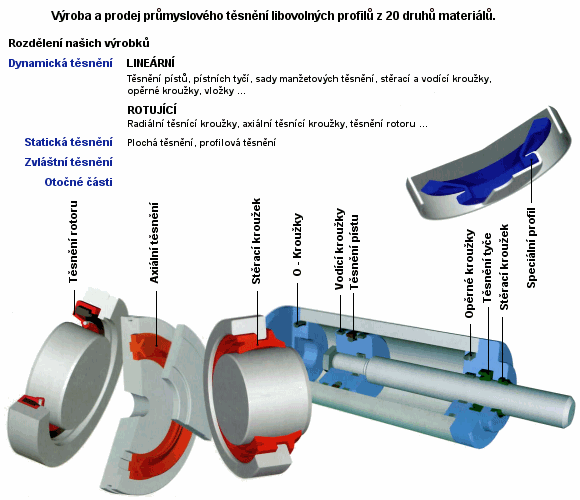 Výroba a prodej průmyslového těsnění libovolných profilů z 20 druhů materiálů.

Rozdělení našich výrobků

Dynamická těsnění

LINEÁRNÍ

Těsnění pístů, pístních tyčí, sady manžetových těsnění, stěrací a vodící kroužky, opěrné kroužky, vložky ...

ROTUJÍCÍ

Radiální těsnící kroužky, axiální těsnící kroužky, těsnění rotoru ...

Statická těsnění

Plochá těsnění, profilová těsnění

Zvláštní těsnění

Otočné části

Těsnění rotoru

Axiální těsnění

Stěrací kroužek

O - Kroužky

Vodící kroužky

Těsnění pístu

Opěrné kroužky

Těsnění tyče

Stěrací kroužek

Speciální profil